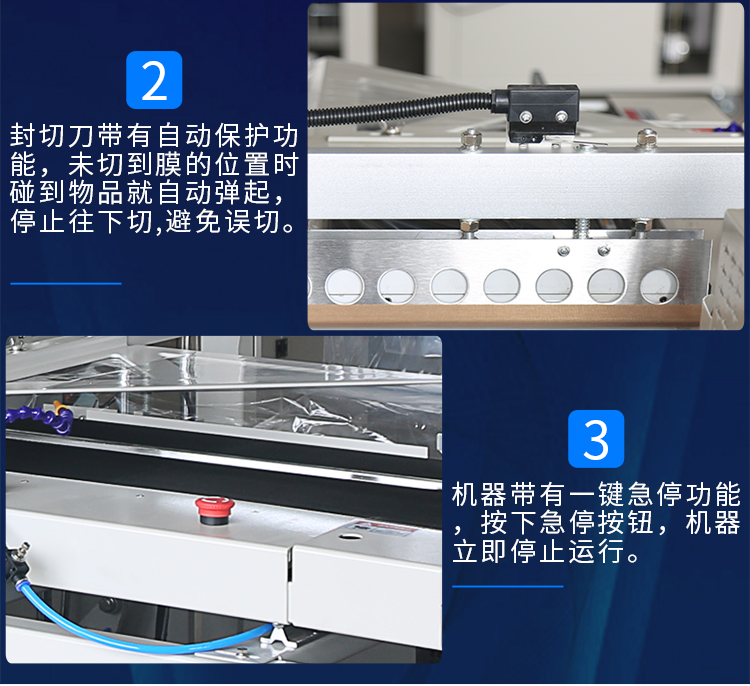 2

封切刀带有自动保护功能，未切到膜的位置时碰到物品就自动弹起，停止往下切,避免误切。

3

机器带有一键急停功能，按下急停按钮，机器立即停止运行。